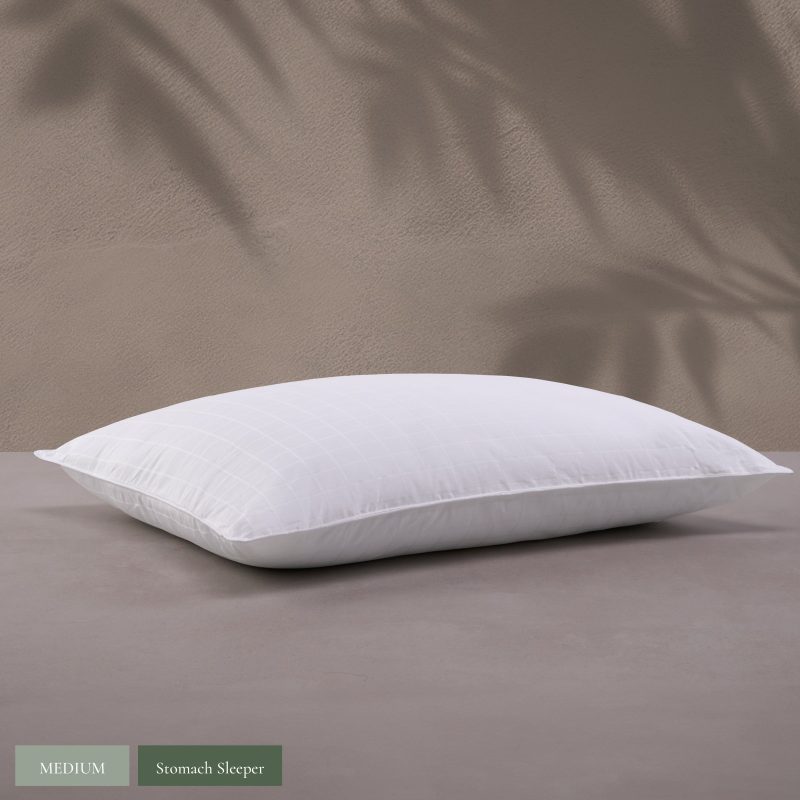 MEDIUM

Stomach Sleeper