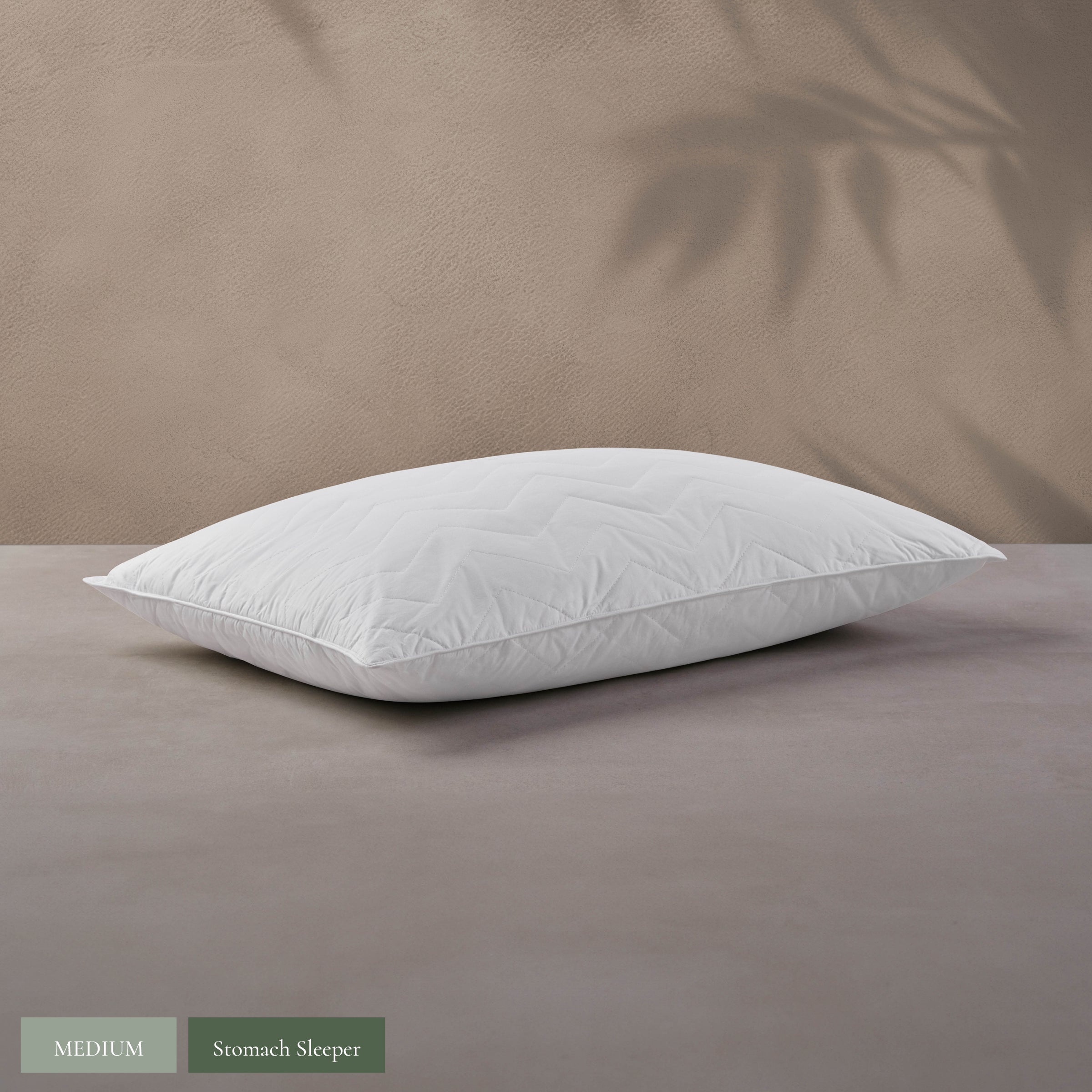 MEDIUM

Stomach Sleeper