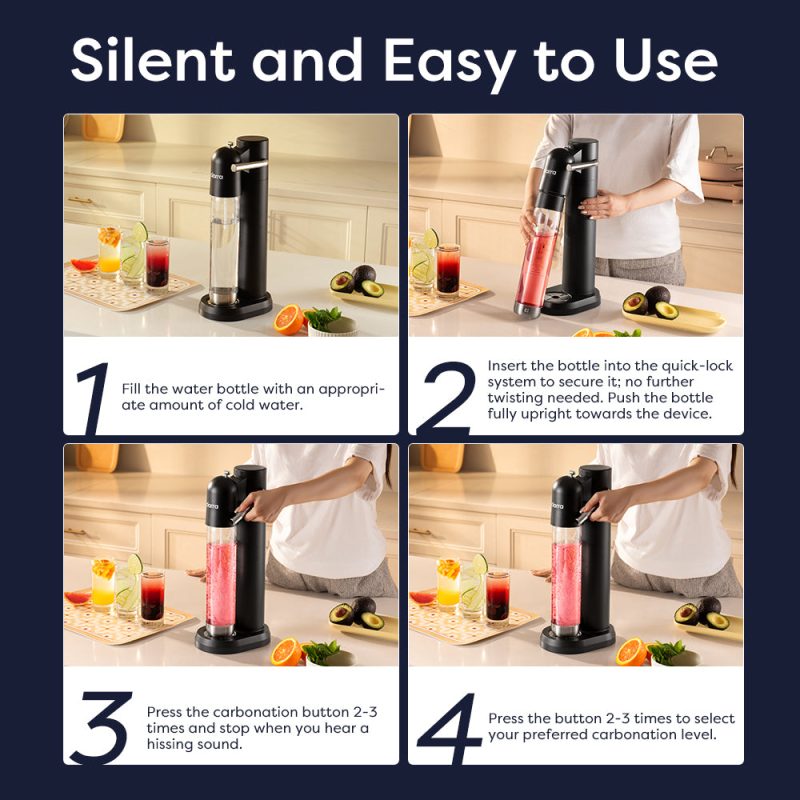 Silent and Easy to Use

1
Fill the water bottle with an appropriate amount of cold water.

2
Insert the bottle into the quick-lock system to secure it; no further twisting needed. Push the bottle fully upright towards the device.

3
Press the carbonation button 2-3 times and stop when you hear a hissing sound.

4
Press the button 2-3 times to select your preferred carbonation level.