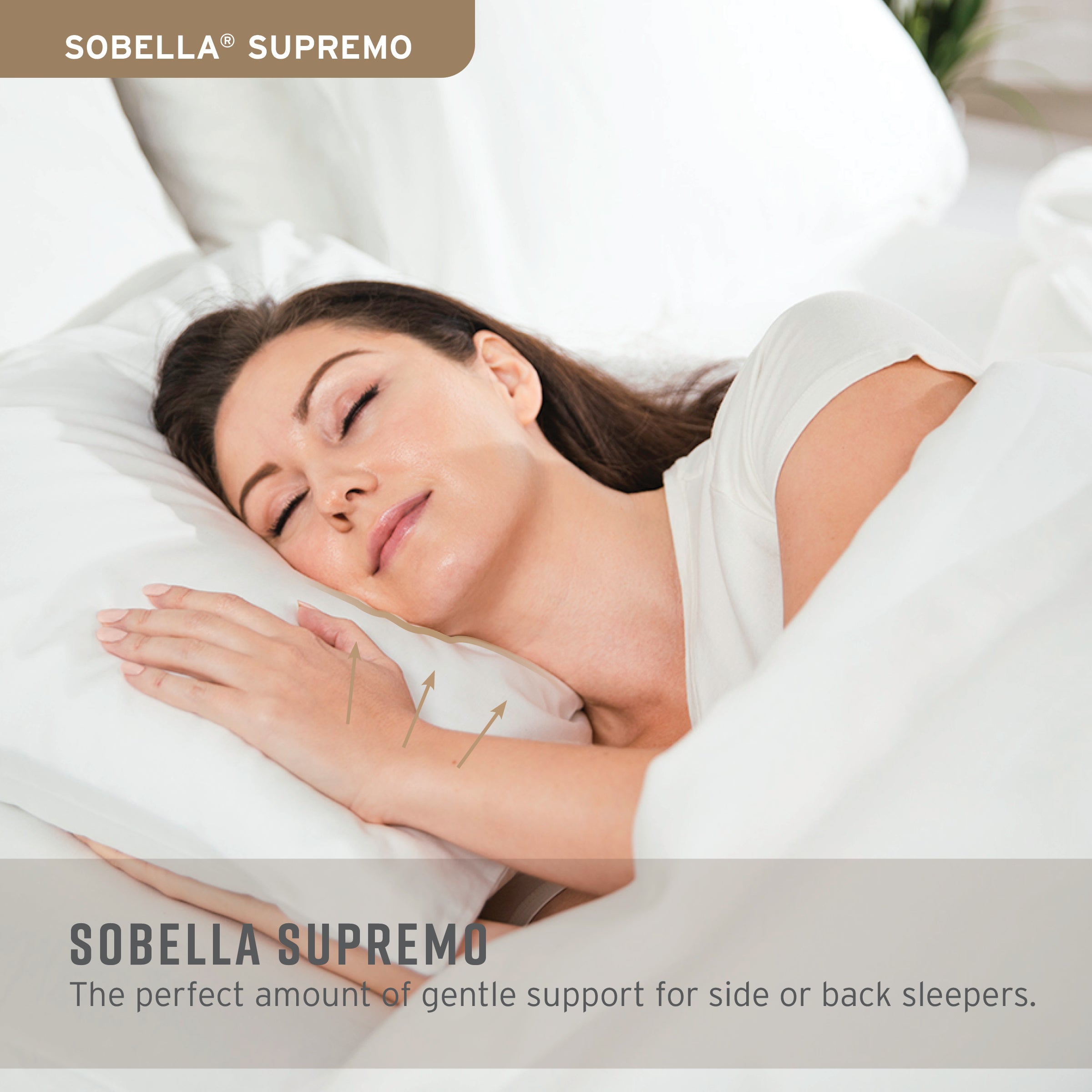 SOBELLA® SUPREMO

SOBELLA SUPREMO

The perfect amount of gentle support for side or back sleepers.