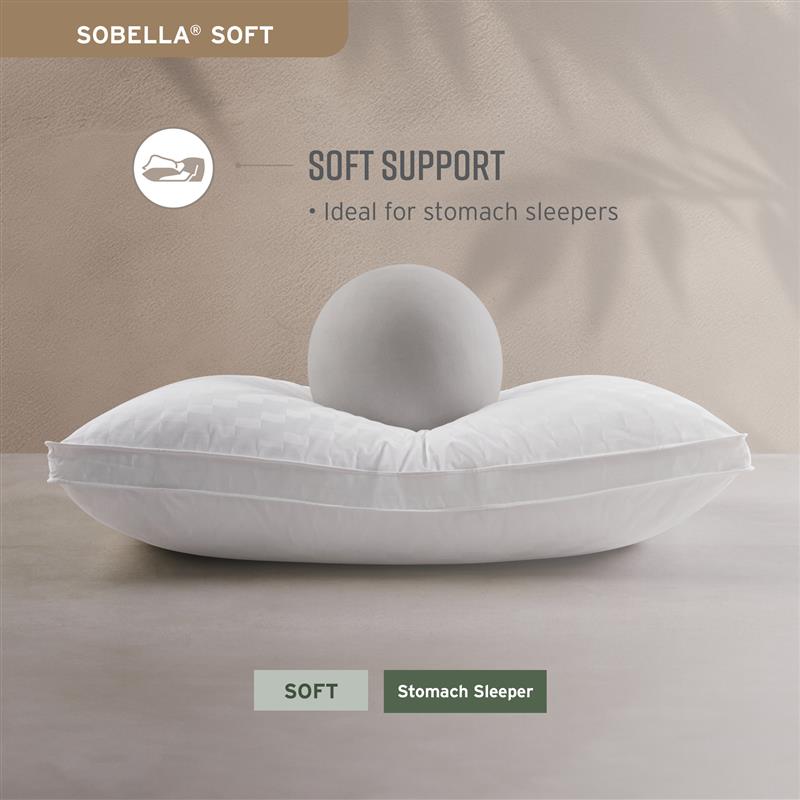 SOBELLA® SOFT

SOFT SUPPORT

• Ideal for stomach sleepers

SOFT

Stomach Sleeper