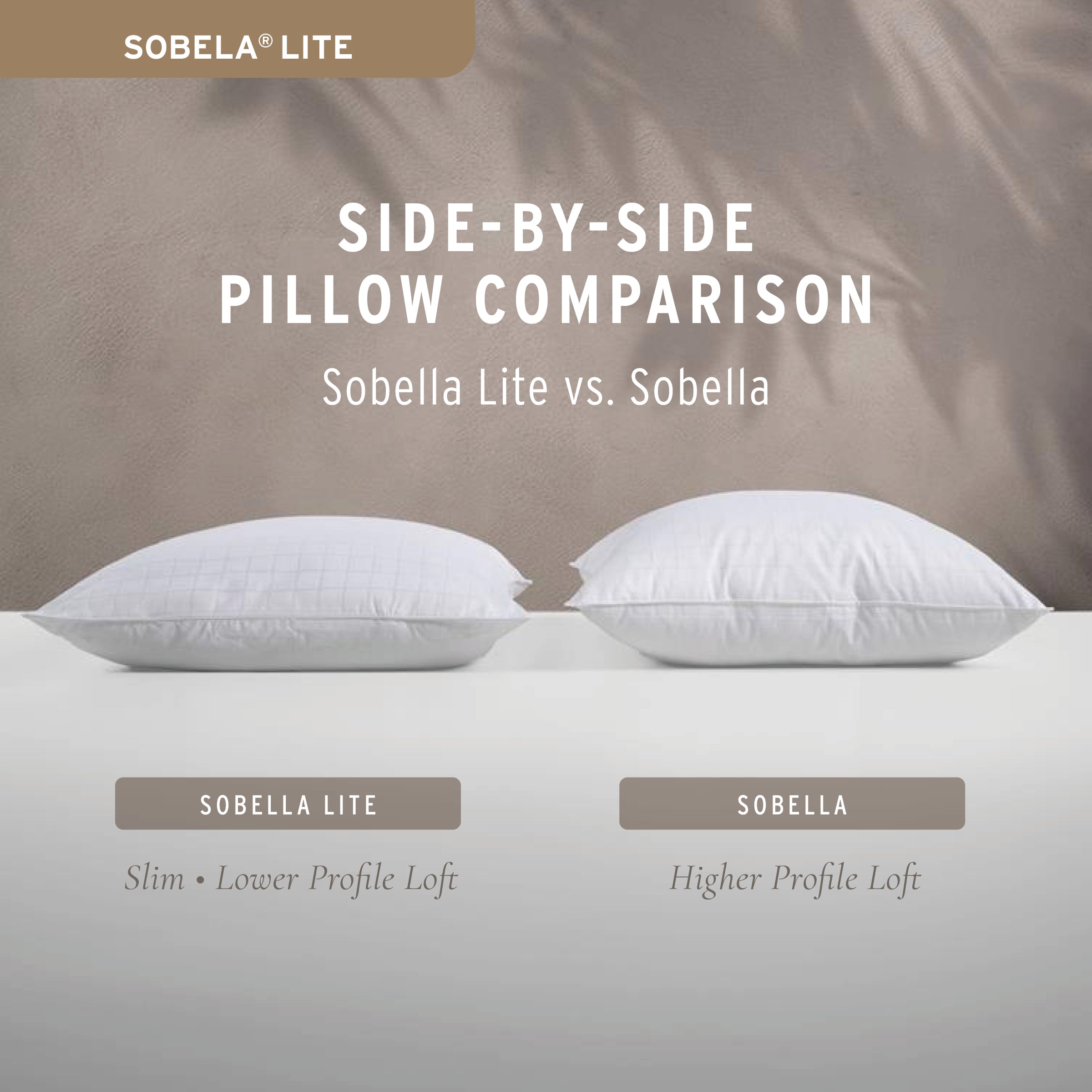 SOBELA® LITE

SIDE-BY-SIDE PILLOW COMPARISON

Sobella Lite vs. Sobella

SOBELLA LITE

Slim • Lower Profile Loft

SOBELLA

Higher Profile Loft