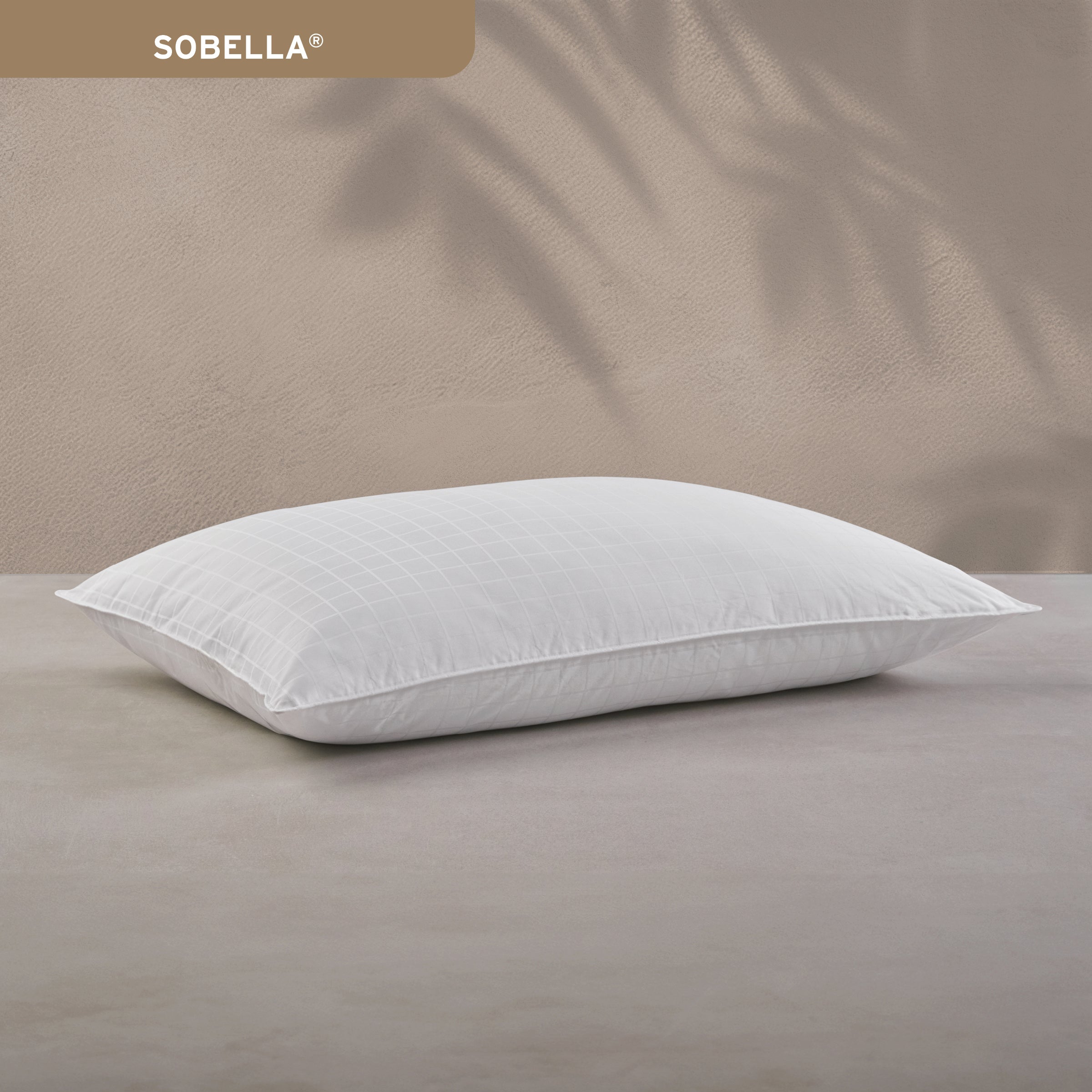 SOBELLA®