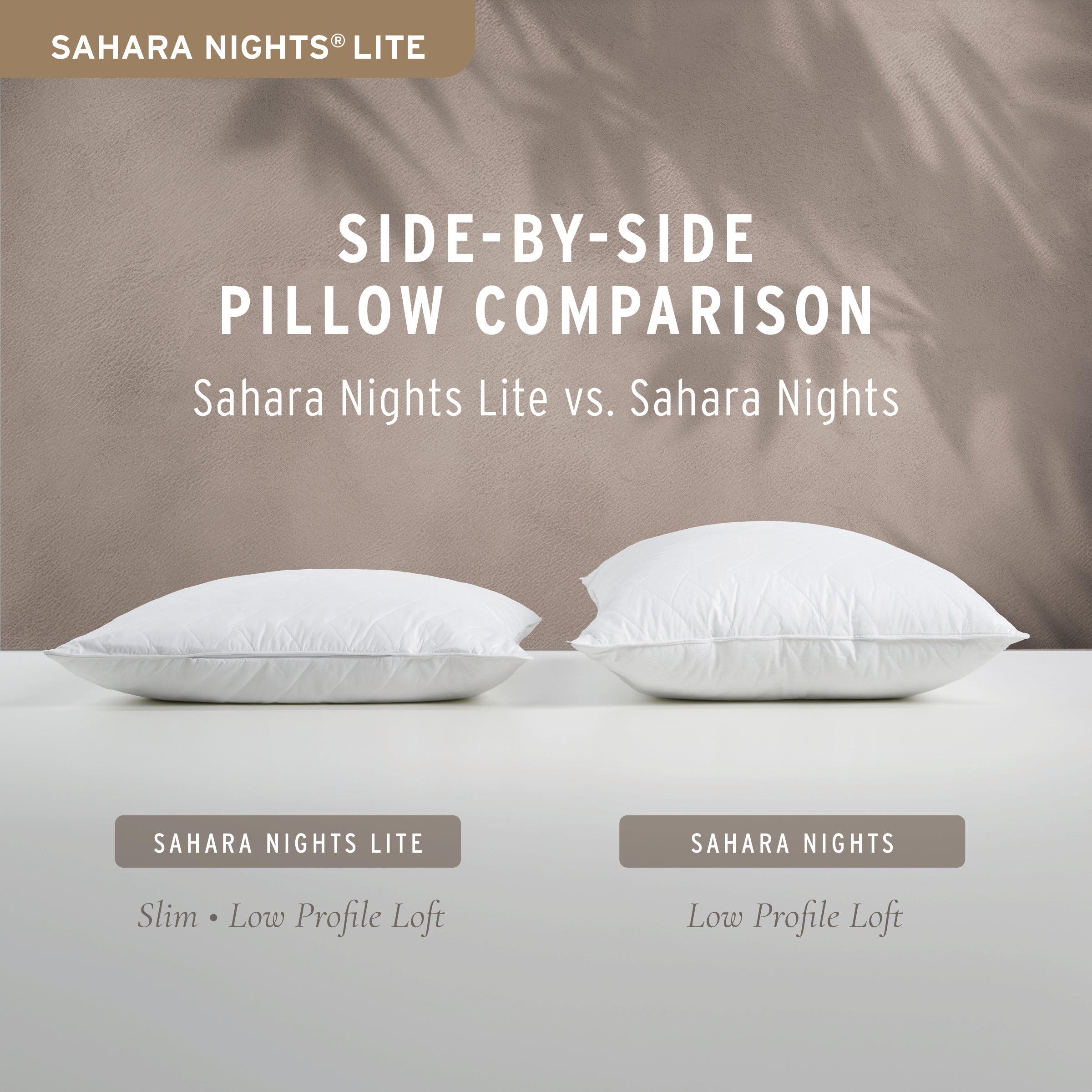 SAHARA NIGHTS® LITE

SIDE-BY-SIDE PILLOW COMPARISON

Sahara Nights Lite vs. Sahara Nights

SAHARA NIGHTS LITE

Slim • Low Profile Loft

SAHARA NIGHTS

Low Profile Loft