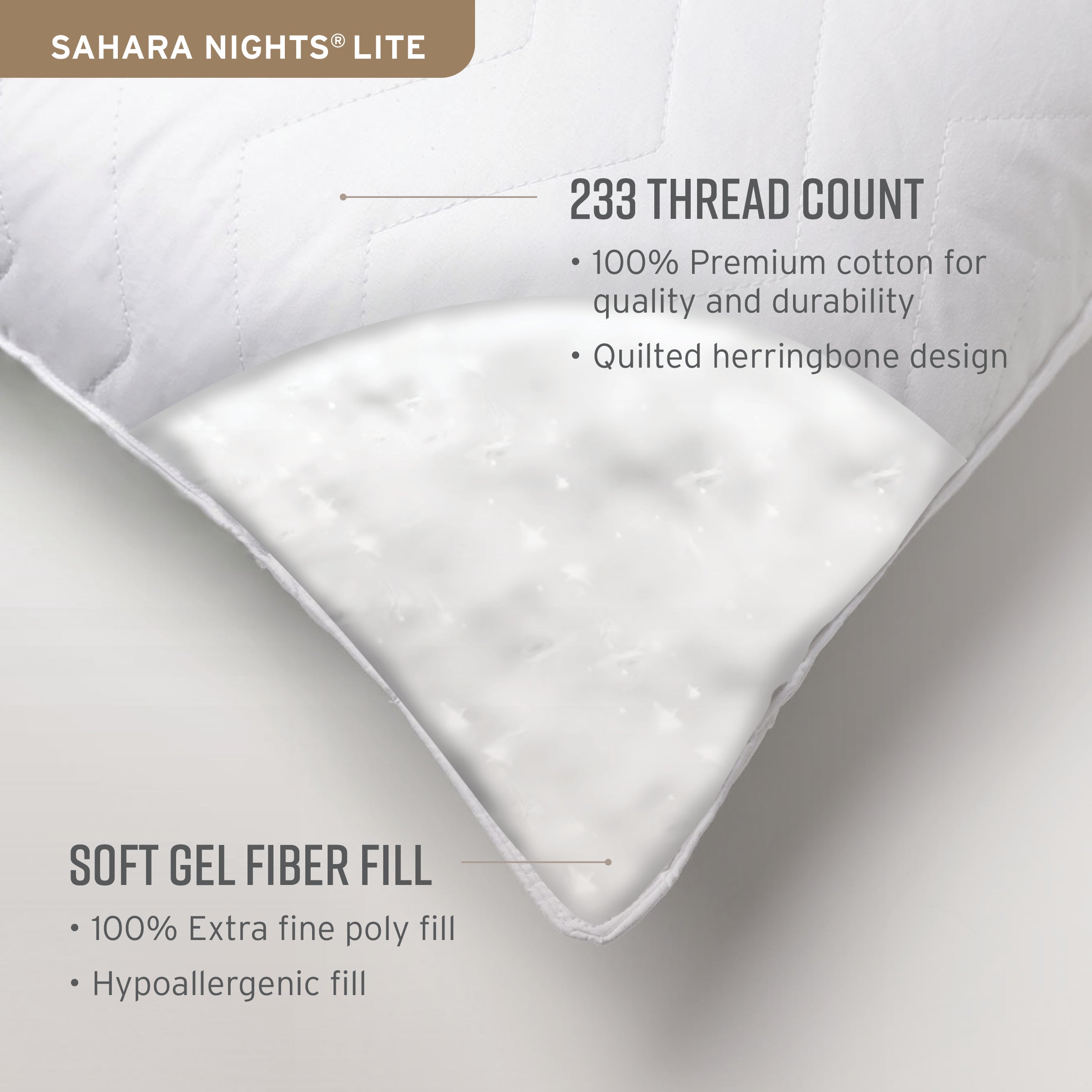 SAHARA NIGHTS® LITE

233 THREAD COUNT

• 100% Premium cotton for quality and durability

• Quilted herringbone design

SOFT GEL FIBER FILL

• 100% Extra fine poly fill

• Hypoallergenic fill