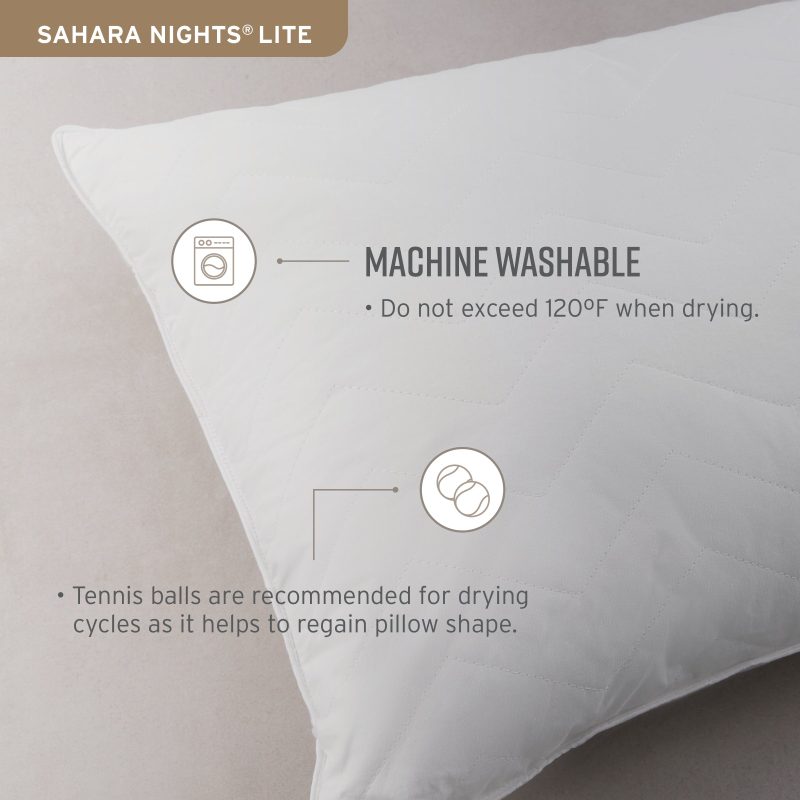 SAHARA NIGHTS® LITE

MACHINE WASHABLE

• Do not exceed 120ºF when drying.

• Tennis balls are recommended for drying cycles as it helps to regain pillow shape.