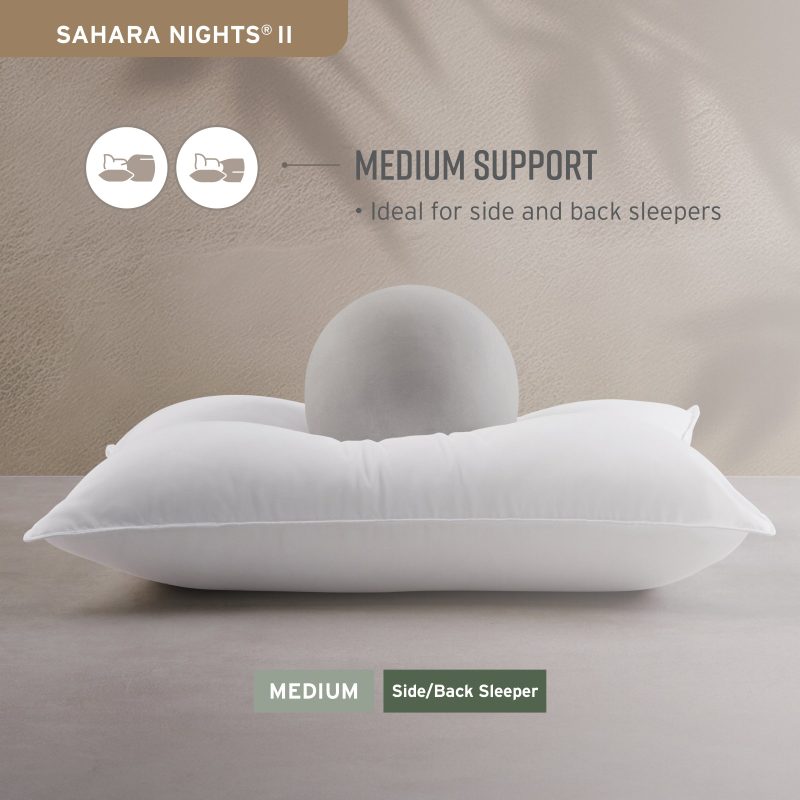 SAHARA NIGHTS® II

MEDIUM SUPPORT

• Ideal for side and back sleepers

MEDIUM

Side/Back Sleeper