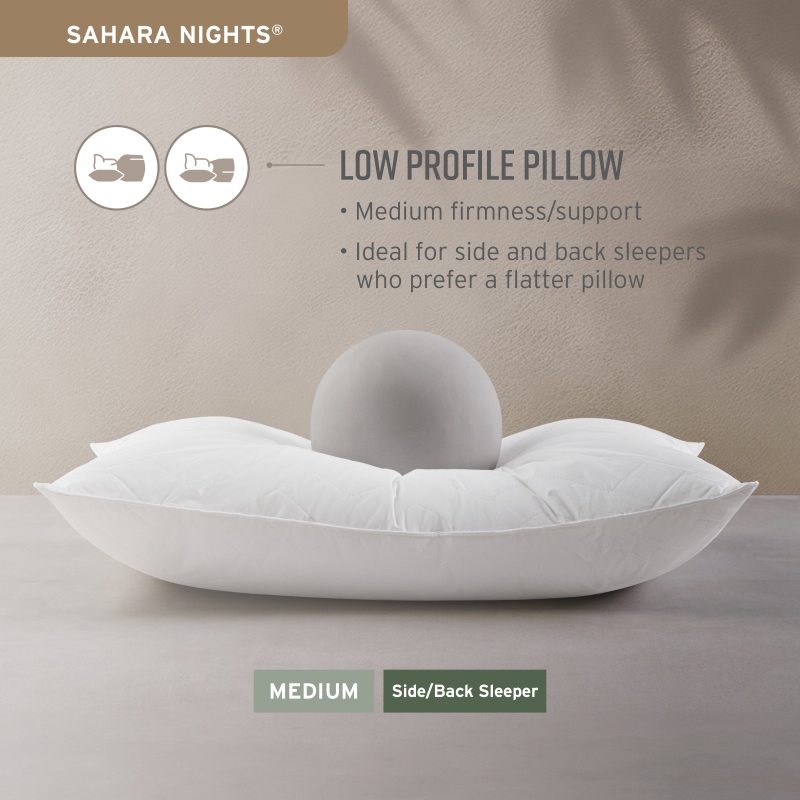 SAHARA NIGHTS®

LOW PROFILE PILLOW

• Medium firmness/support

• Ideal for side and back sleepers who prefer a flatter pillow

MEDIUM

Side/Back Sleeper