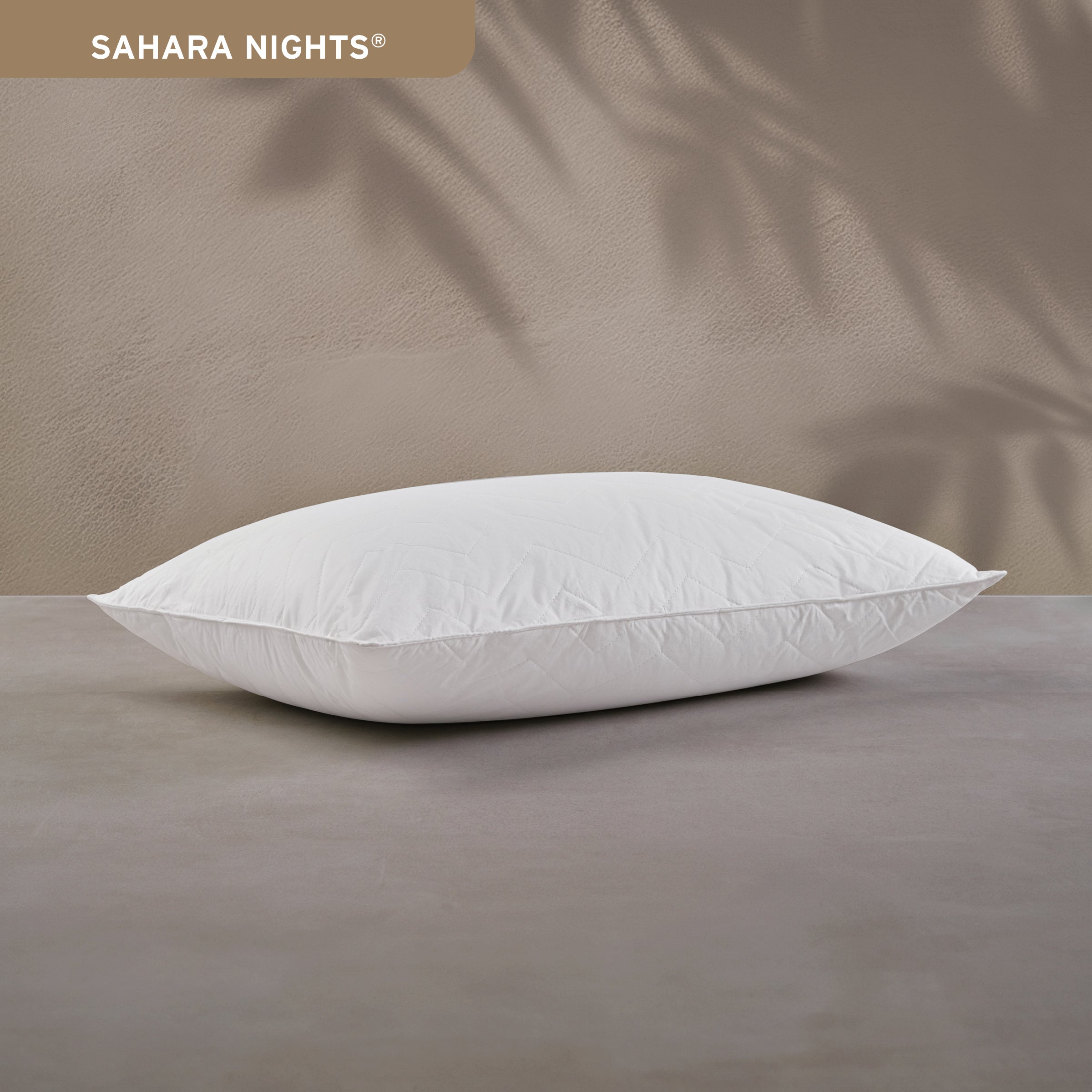 SAHARA NIGHTS®