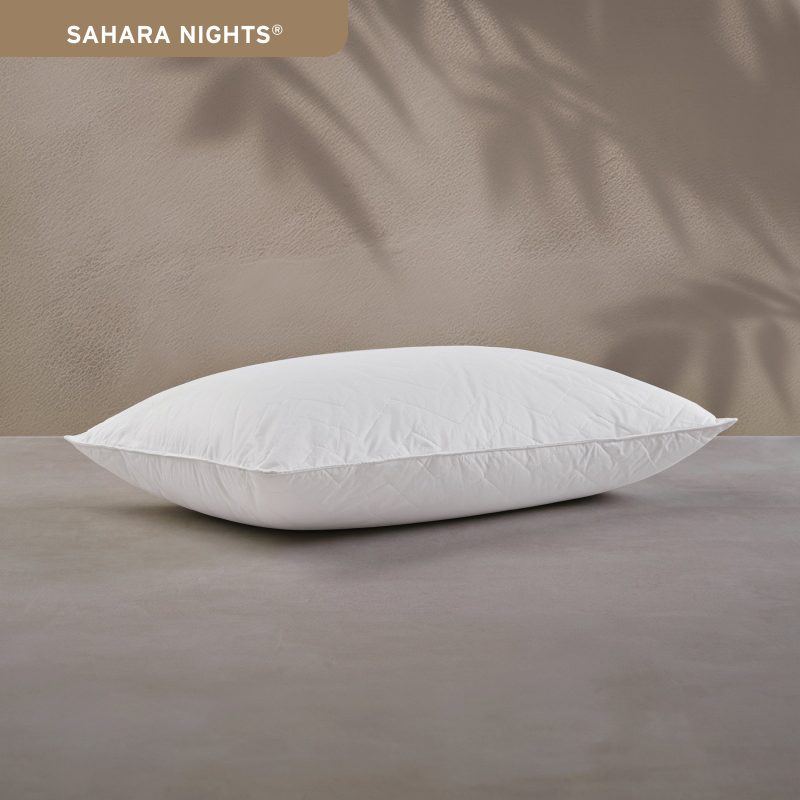 SAHARA NIGHTS®