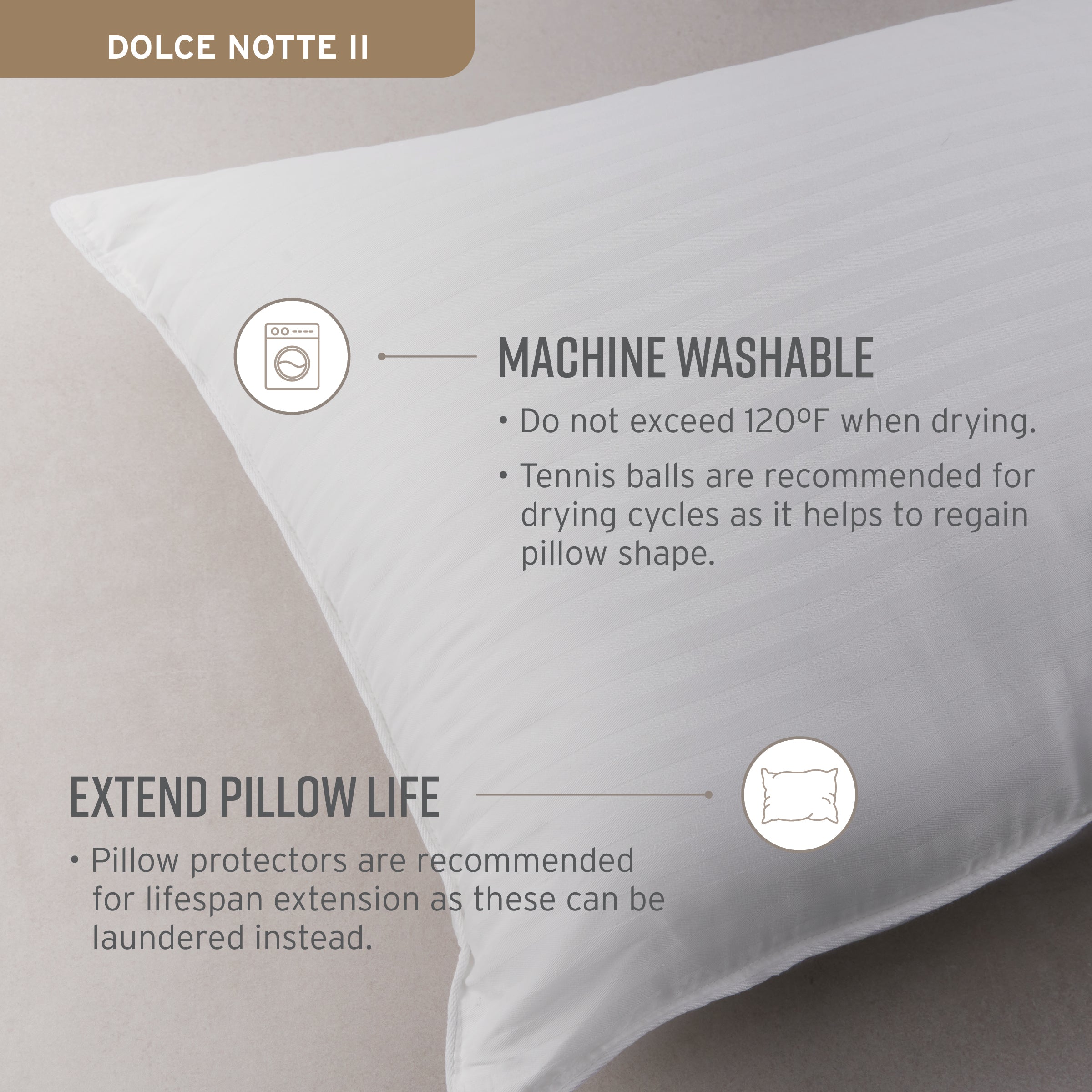 DOLCE NOTTE II

MACHINE WASHABLE

• Do not exceed 120ºF when drying.

• Tennis balls are recommended for drying cycles as it helps to regain pillow shape.

EXTEND PILLOW LIFE

• Pillow protectors are recommended for lifespan extension as these can be laundered instead.