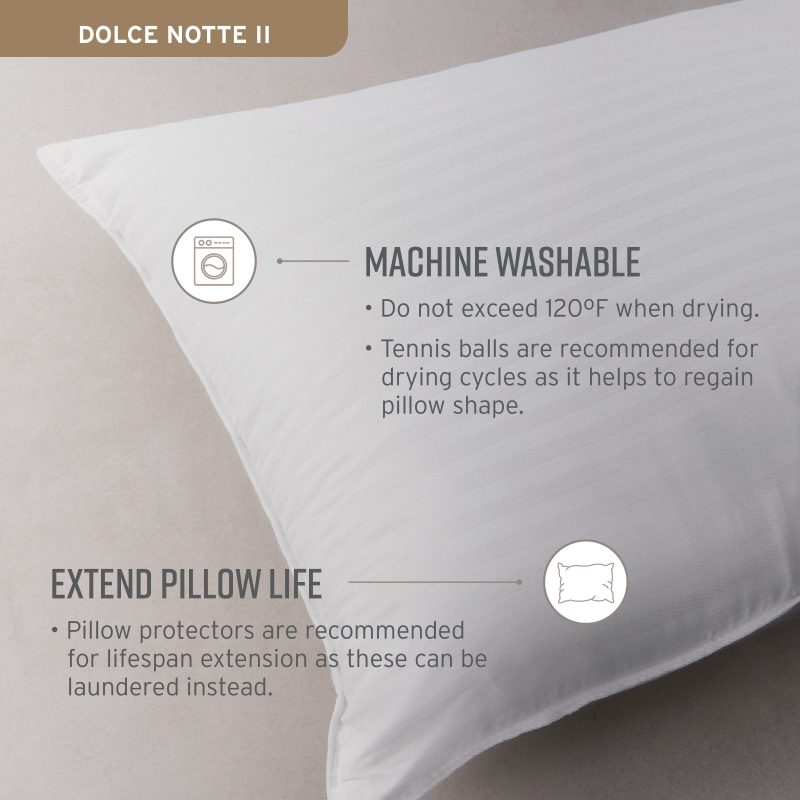 DOLCE NOTTE II

MACHINE WASHABLE

• Do not exceed 120ºF when drying.

• Tennis balls are recommended for drying cycles as it helps to regain pillow shape.

EXTEND PILLOW LIFE

• Pillow protectors are recommended for lifespan extension as these can be laundered instead.