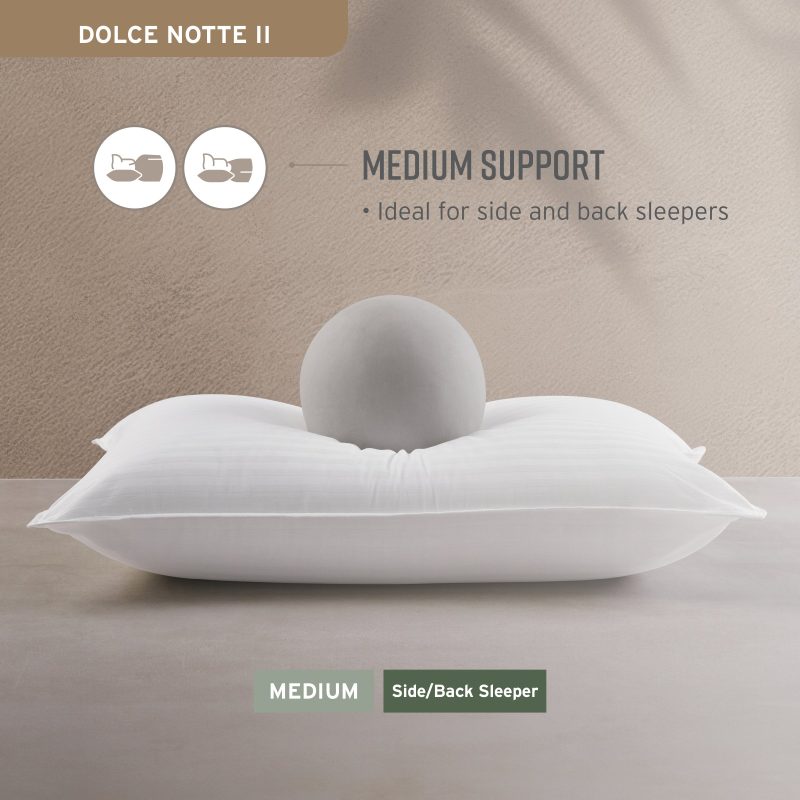 DOLCE NOTTE II

MEDIUM SUPPORT

• Ideal for side and back sleepers

MEDIUM

Side/Back Sleeper