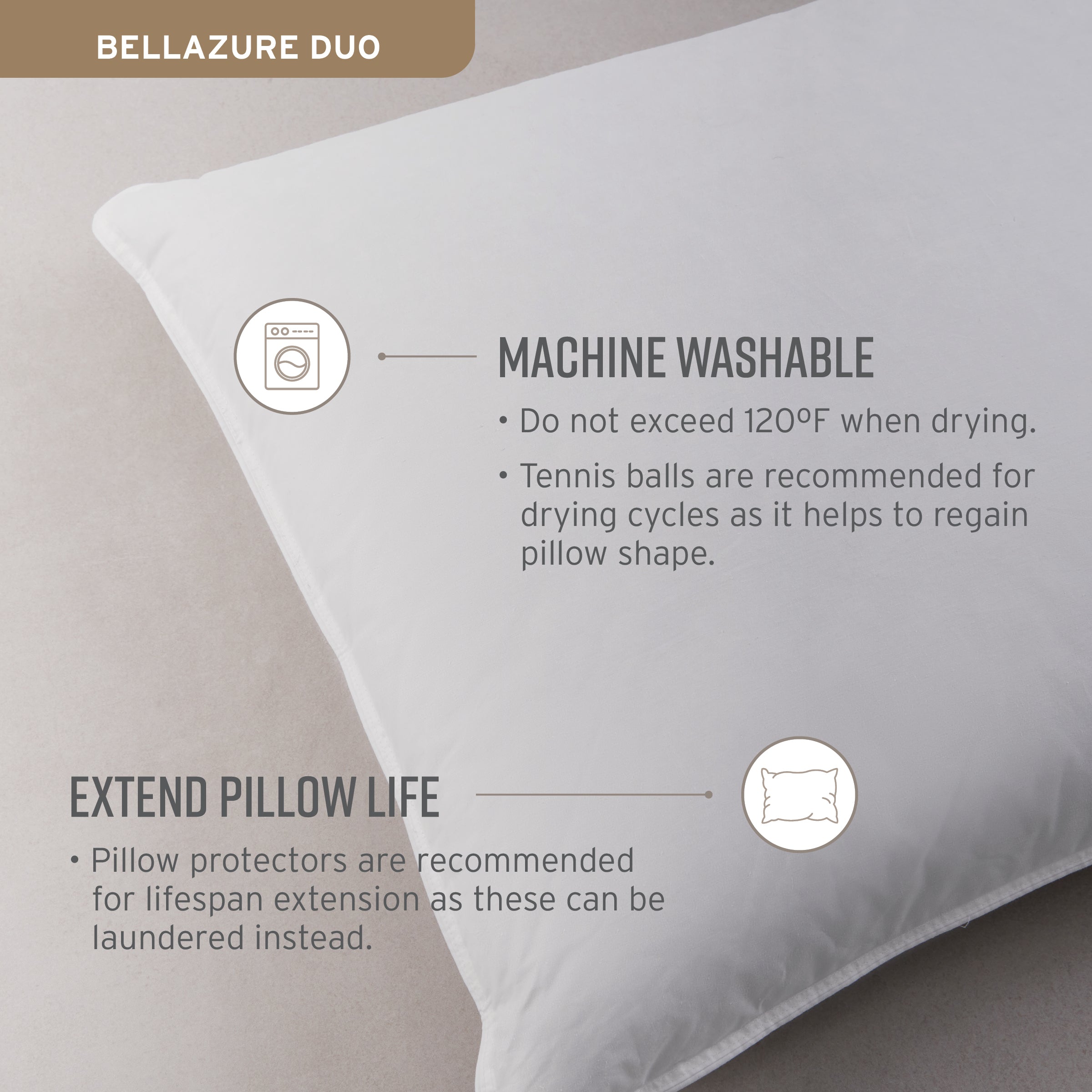 BELLAZURE DUO

MACHINE WASHABLE

• Do not exceed 120ºF when drying.

• Tennis balls are recommended for drying cycles as it helps to regain pillow shape.

EXTEND PILLOW LIFE

• Pillow protectors are recommended for lifespan extension as these can be laundered instead.