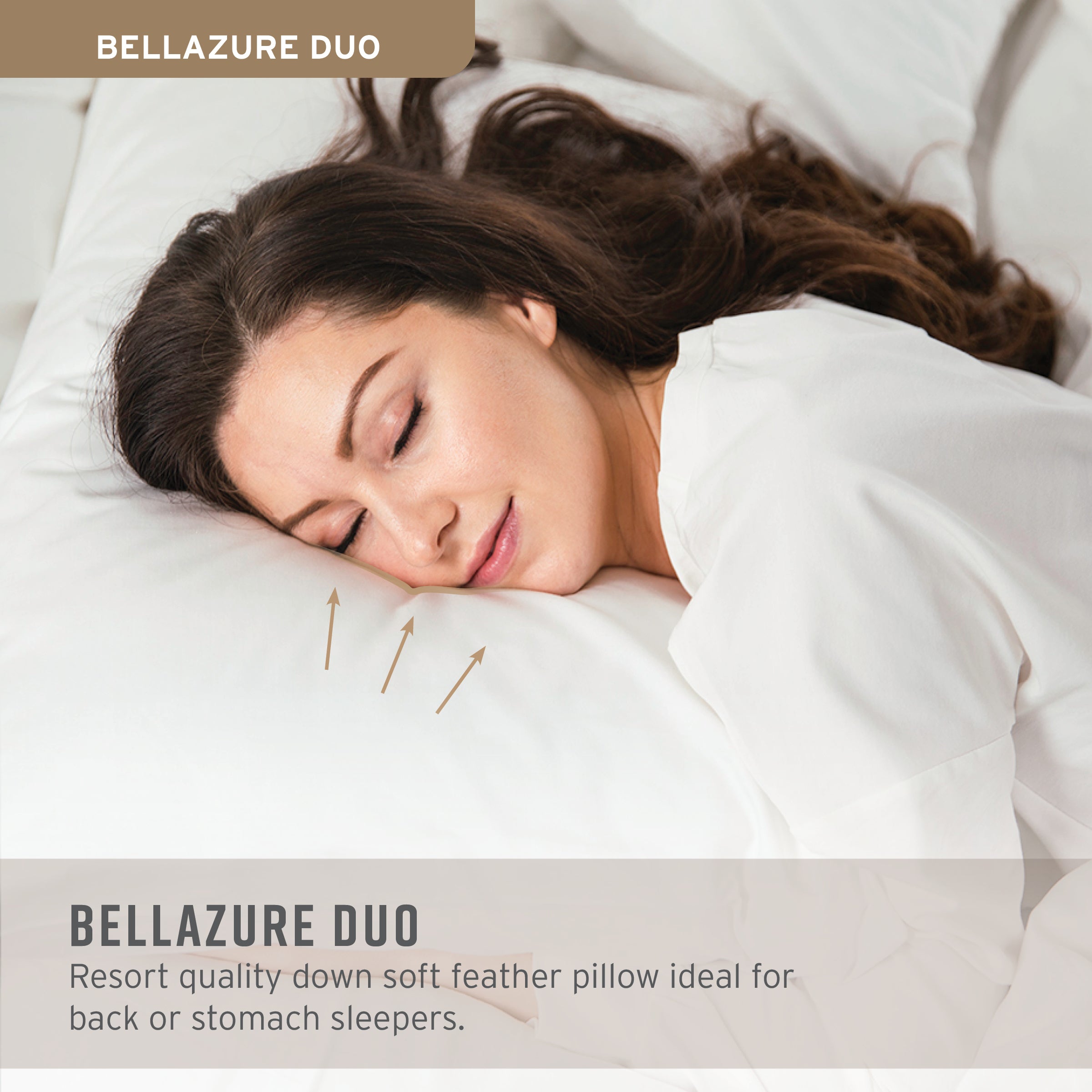 BELLAZURE DUO

BELLAZURE DUO

Resort quality down soft feather pillow ideal for back or stomach sleepers.