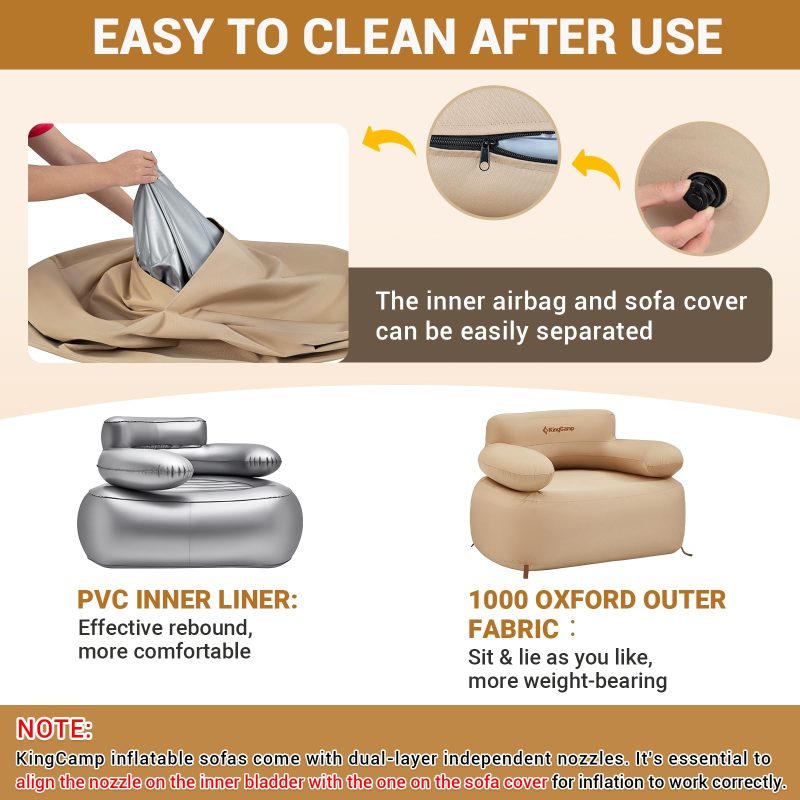 EASY TO CLEAN AFTER USE

The inner airbag and sofa cover can be easily separated

KingCamp

PVC INNER LINER:
Effective rebound, more comfortable

1000 OXFORD OUTER FABRIC：
Sit & lie as you like, more weight-bearing

NOTE:
KingCamp inflatable sofas come with dual-layer independent nozzles. It's essential to align the nozzle on the inner bladder with the one on the sofa cover for inflation to work correctly.