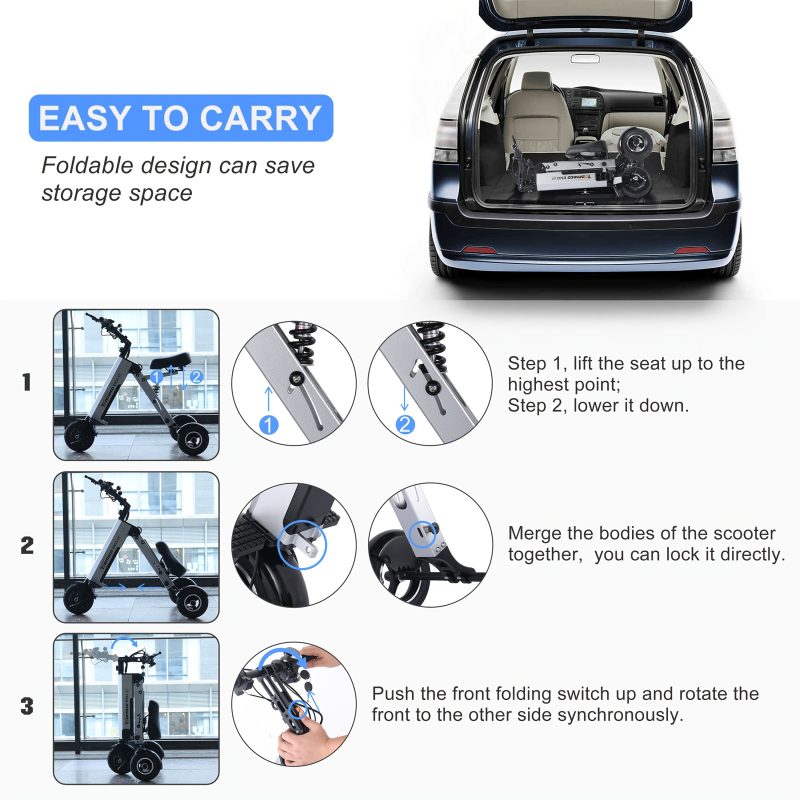 EASY TO CARRY

Foldable design can save storage space

1

1 2

1

2

Step 1, lift the seat up to the highest point;
Step 2, lower it down.

2

Merge the bodies of the scooter together, you can lock it directly.

3

Push the front folding switch up and rotate the front to the other side synchronously.