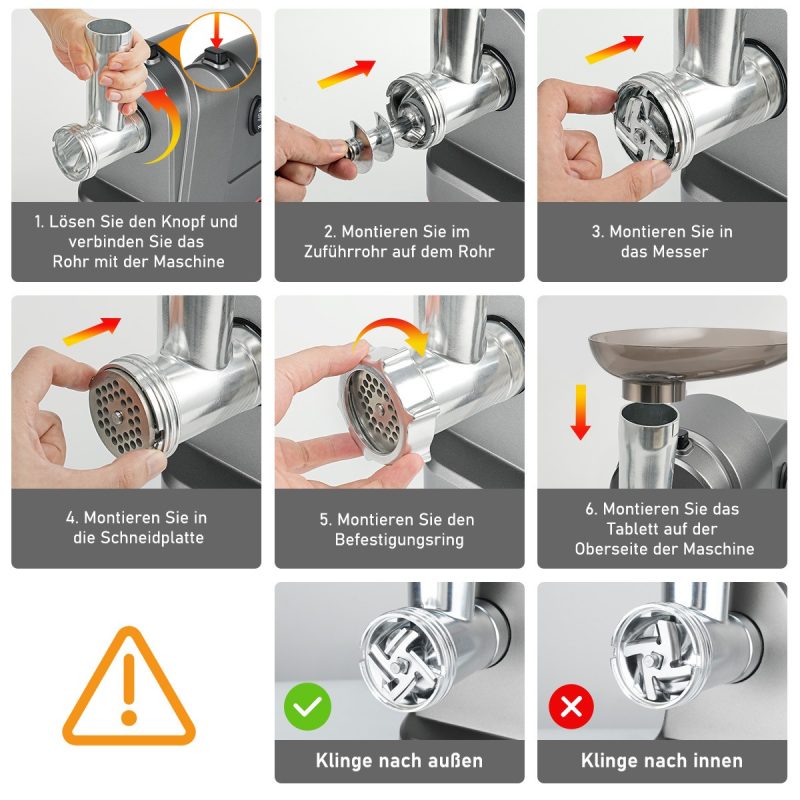 1. Lösen Sie den Knopf und verbinden Sie das Rohr mit der Maschine

2. Montieren Sie im Zuführrohr auf dem Rohr

3. Montieren Sie in das Messer

4. Montieren Sie in die Schneidplatte

5. Montieren Sie den Befestigungsring

6. Montieren Sie das Tablett auf der Oberseite der Maschine

Klinge nach außen

Klinge nach innen