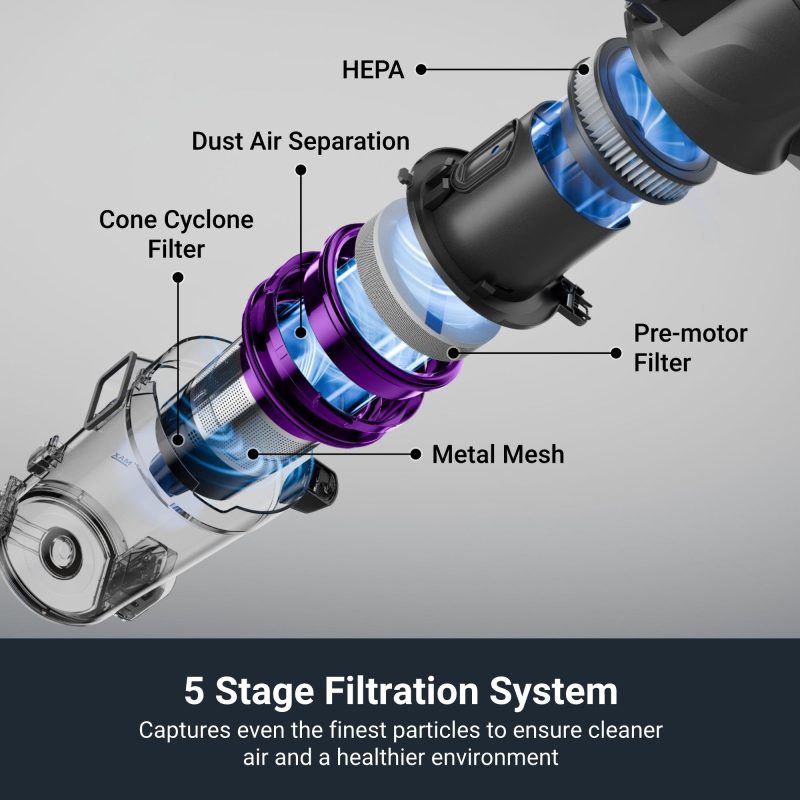 HEPA

Dust Air Separation

Cone Cyclone Filter

Pre-motor Filter

Metal Mesh

5 Stage Filtration System

Captures even the finest particles to ensure cleaner air and a healthier environment