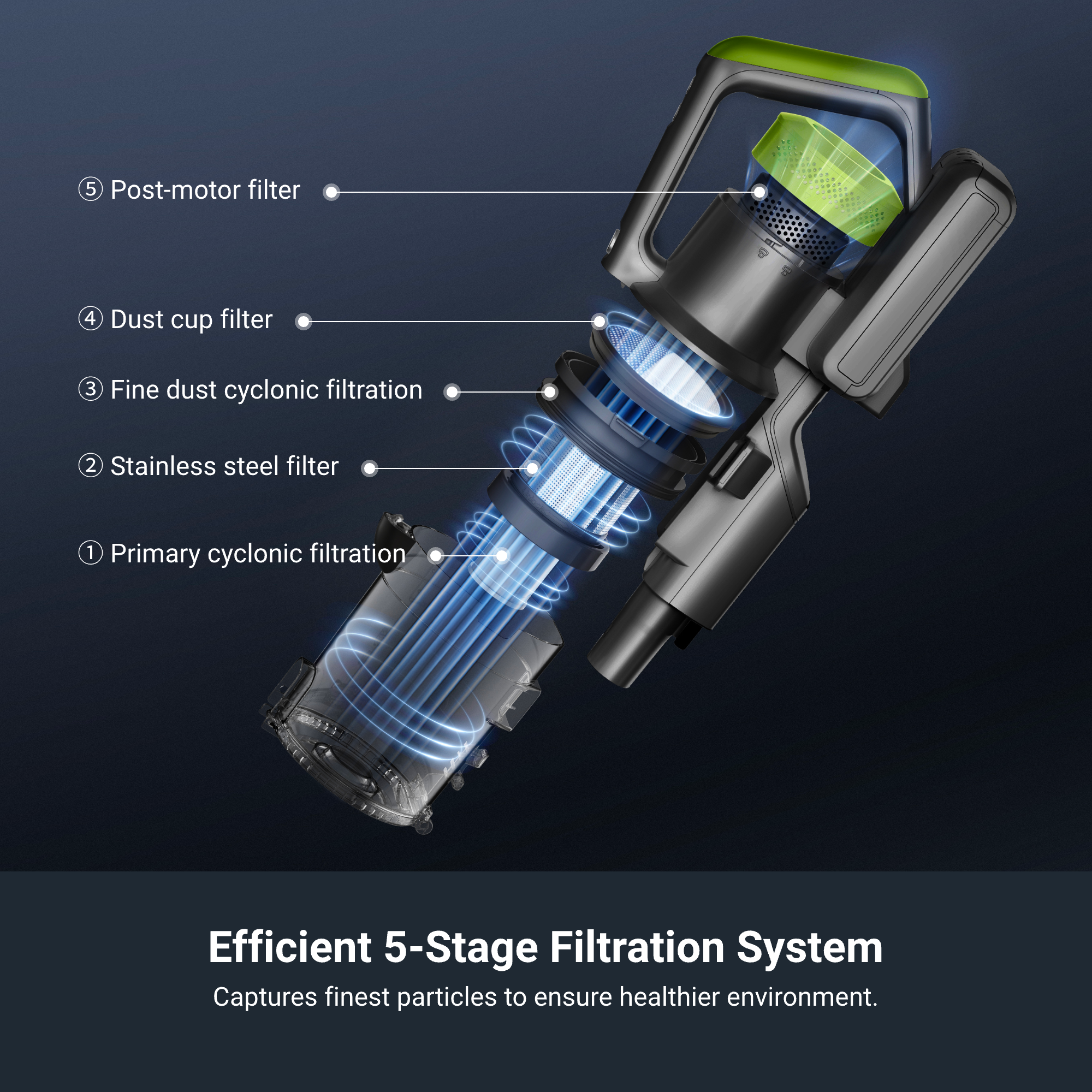 ⑤ Post-motor filter

④ Dust cup filter

③ Fine dust cyclonic filtration

② Stainless steel filter

① Primary cyclonic filtration

Efficient 5-Stage Filtration System

Captures finest particles to ensure healthier environment.